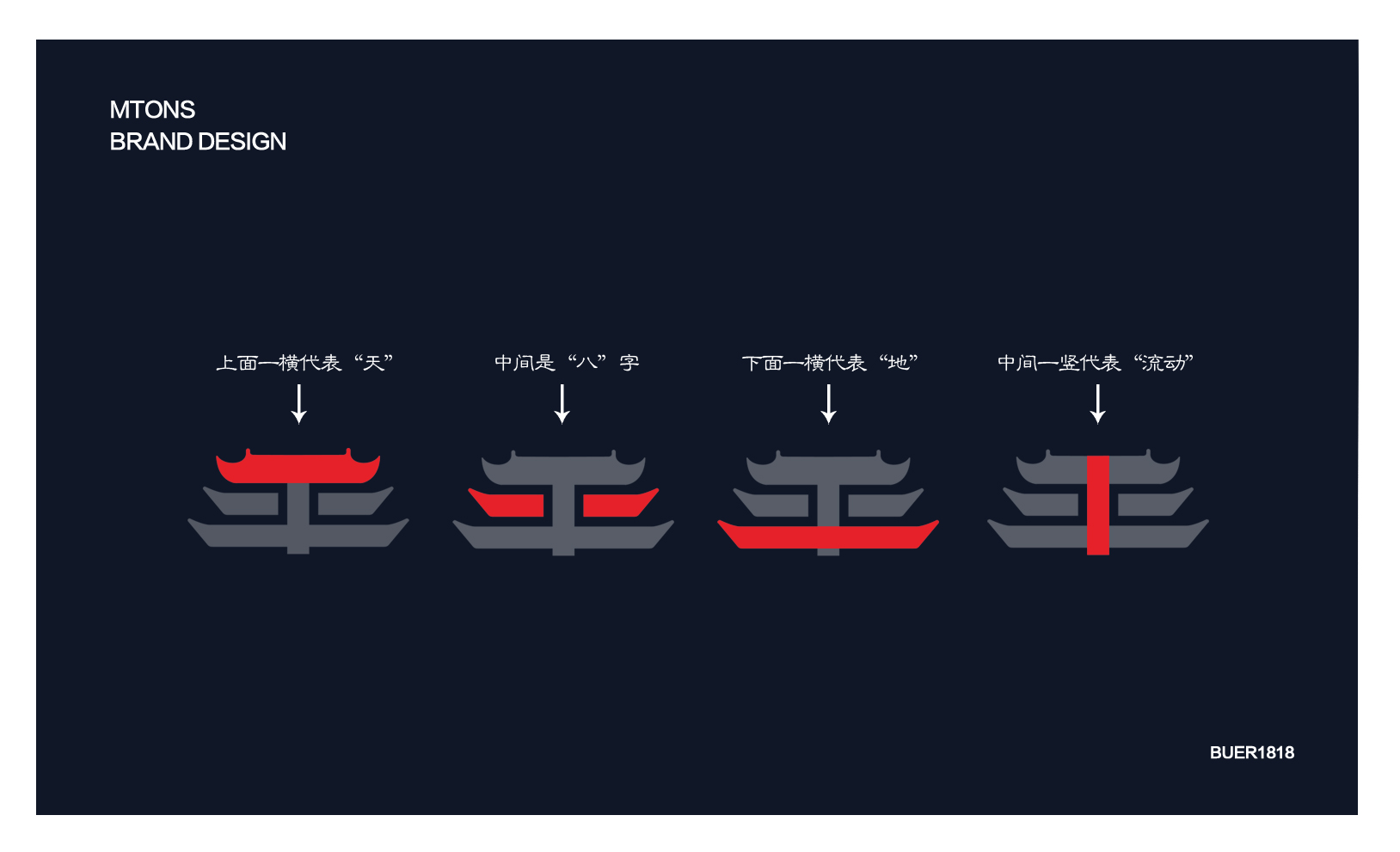 MTONS
BRAND DESIGN

上面一横代表“天”

中间是“八”字

下面一横代表“地”

中间一竖代表“流动”

BUER1818